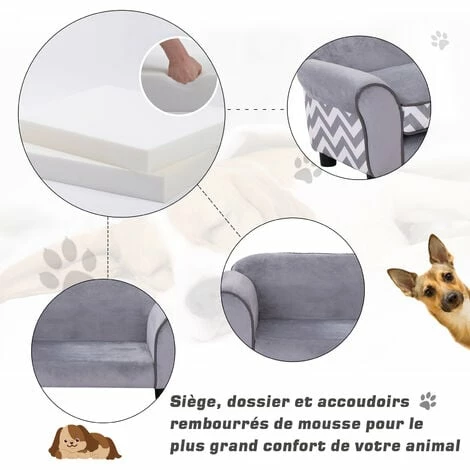 Siège, dossier et accoudoirs rembourrés de mousse pour le plus grand confort de votre animal