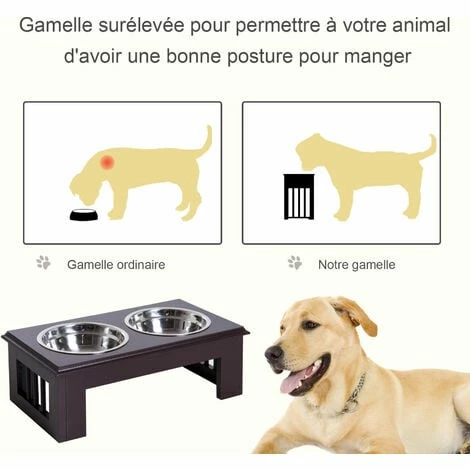 Gamelle surélevée pour permettre à votre animal d'avoir une bonne posture pour manger

Gamelle ordinaire

Notre gamelle