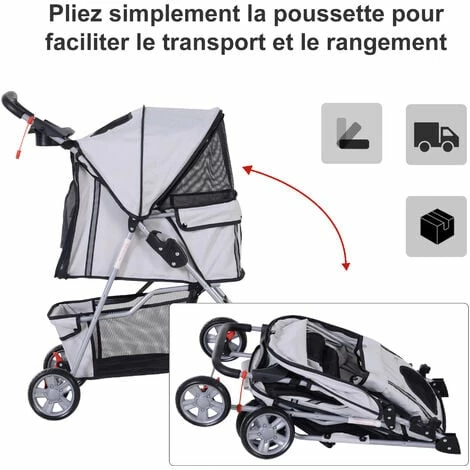 Pliez simplement la poussette pour faciliter le transport et le rangement