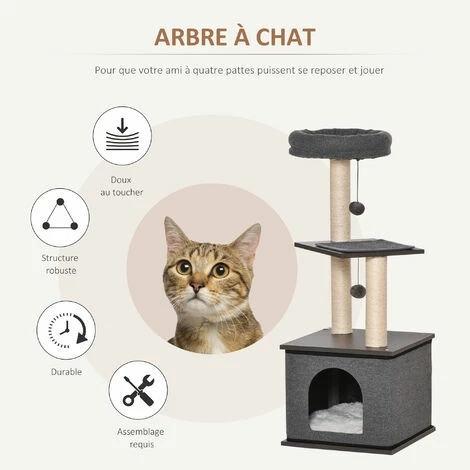 ARBRE À CHAT

Pour que votre ami à quatre pattes puissent se reposer et jouer

Doux
au toucher

Structure
robuste

Durable

Assemblage
requis