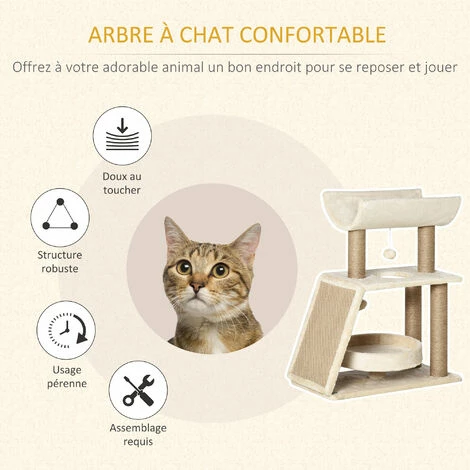 ARBRE À CHAT CONFORTABLE

Offrez à votre adorable animal un bon endroit pour se reposer et jouer

Doux au toucher

Structure robuste

Usage pérenne

Assemblage requis