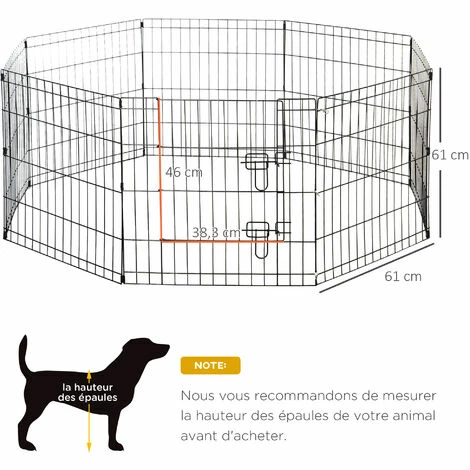 61 cm

46 cm

38,3 cm

61 cm

la hauteur des épaules

NOTE:

Nous vous recommandons de mesurer la hauteur des épaules de votre animal avant d'acheter.