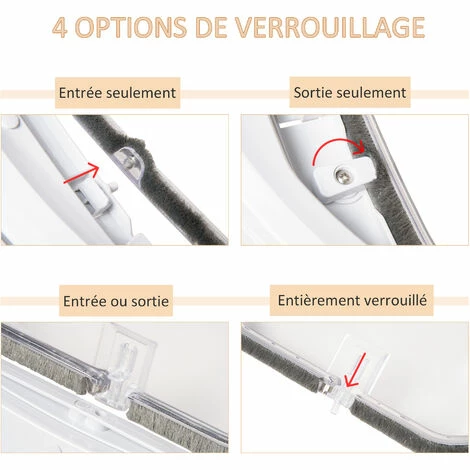 4 OPTIONS DE VERROUILLAGE

Entrée seulement

Sortie seulement

Entrée ou sortie

Entièrement verrouillé