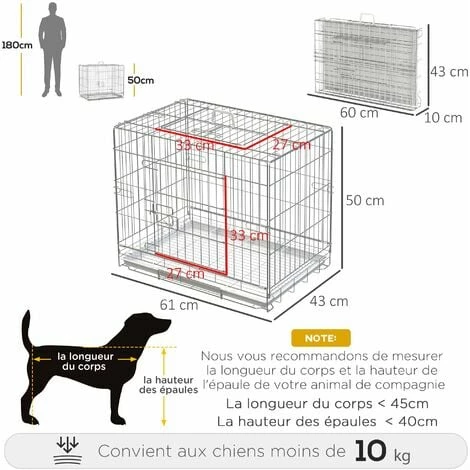 180cm

50cm

43 cm

60 cm

10 cm

33 cm

27 cm

50 cm

33 cm

27 cm

61 cm

43 cm

la longueur du corps

la hauteur des épaules

NOTE:

Nous vous recommandons de mesurer la longueur du corps et la hauteur de l'épaule de votre animal de compagnie

La longueur du corps < 45cm

La hauteur des épaules < 40cm

Convient aux chiens moins de 10 kg